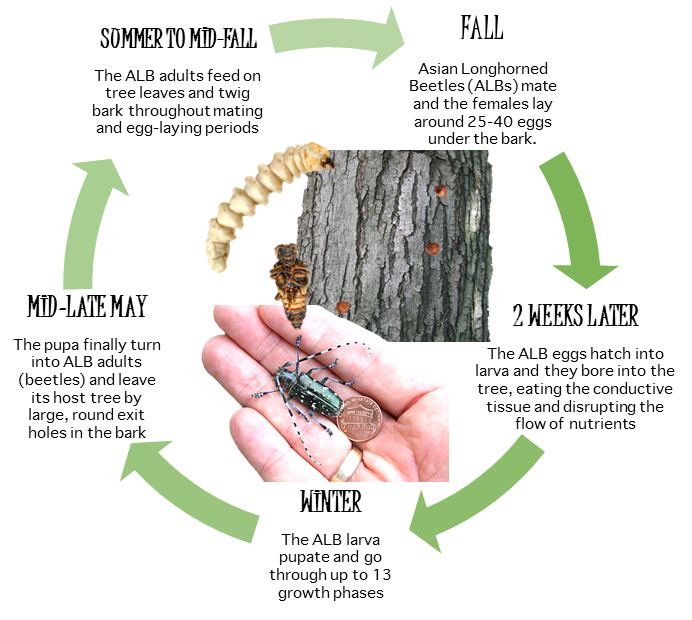 SUMMER TO MID-FALL

The ALB adults feed on tree leaves and twig bark throughout mating and egg-laying periods

FALL

Asian Longhorned Beetles (ALBs) mate and the females lay around 25-40 eggs under the bark.

2 WEEKS LATER

The ALB eggs hatch into larva and they bore into the tree, eating the conductive tissue and disrupting the flow of nutrients

WINTER

The ALB larva pupate and go through up to 13 growth phases

MID-LATE MAY

The pupa finally turn into ALB adults (beetles) and leave its host tree by large, round exit holes in the bark